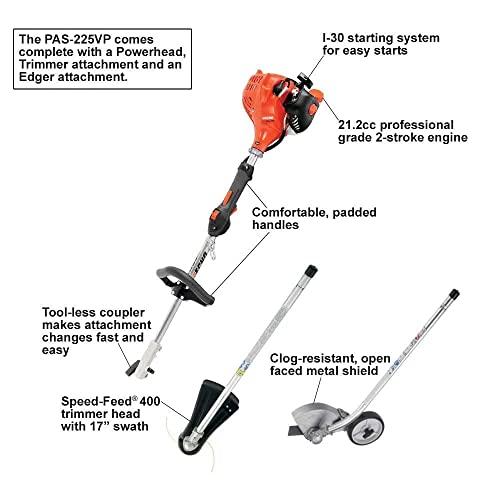 The PAS-225VP comes complete with a Powerhead, Trimmer attachment and an Edger attachment.

I-30 starting system for easy starts

21.2cc professional grade 2-stroke engine

Comfortable, padded handles

Tool-less coupler makes attachment changes fast and easy

Clog-resistant, open faced metal shield

Speed-Feed® 400 trimmer head with 17" swath